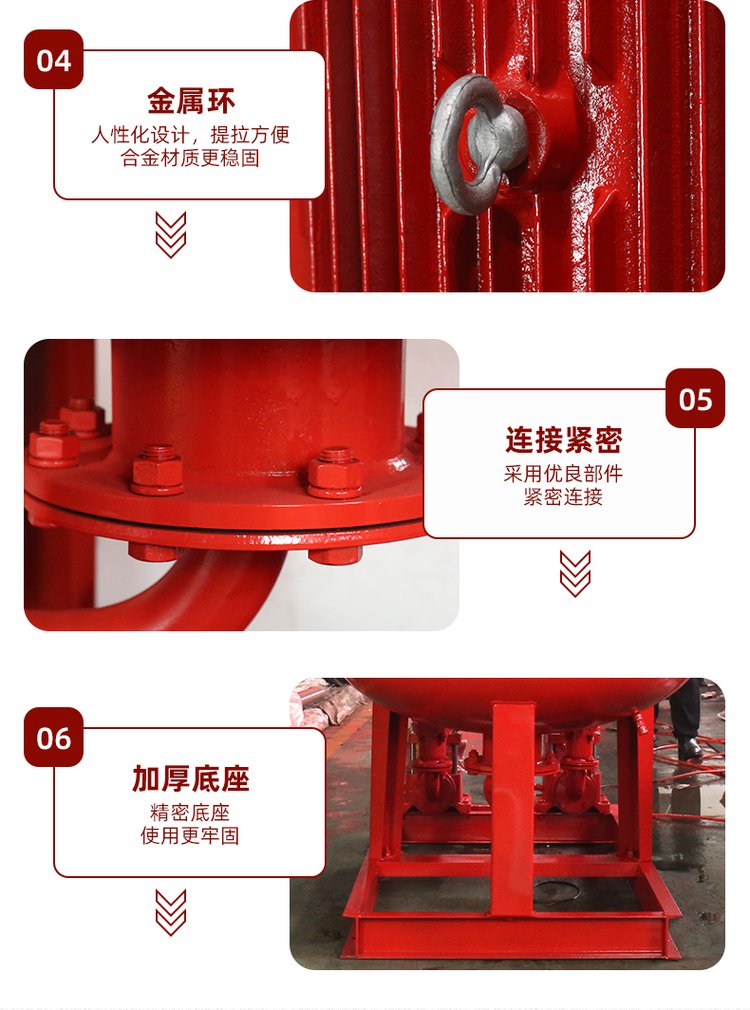 04

金属环

人性化设计，提拉方便
合金材质更稳固

05

连接紧密

采用优良部件
紧密连接

06

加厚底座

精密底座
使用更牢固